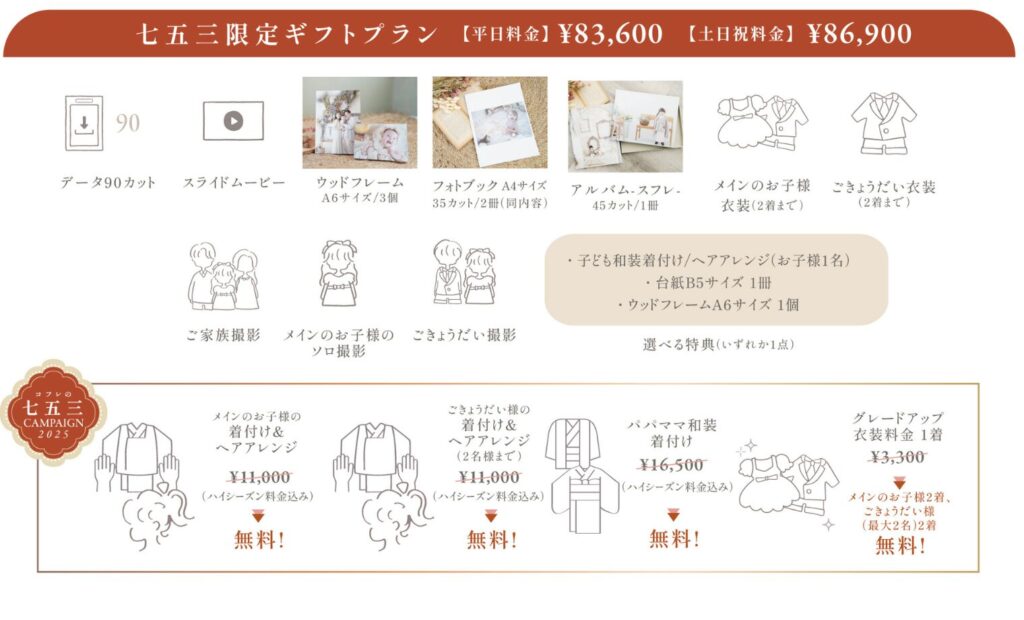 七五三限定ギフトプラン 【平日料金】¥83,600 【土日祝料金】¥86,900

90

データ90カット

スライドムービー

ウッドフレーム
A6サイズ/3個

フォトブック A4サイズ
35カット/2冊(同内容)

アルバム-スフレ-
45カット/1冊

メインのお子様
衣装(2着まで)

ごきょうだい衣装
(2着まで)

ご家族撮影

メインのお子様の
ソロ撮影

ごきょうだい撮影

・子ども和装着付け/ヘアアレンジ(お子様1名)
・台紙B5サイズ 1冊
・ウッドフレームA6サイズ 1個

選べる特典(いずれか1点)

コフレの
七五三
CAMPAIGN
2025

メインのお子様の
着付け&
ヘアアレンジ
¥11,000
(ハイシーズン料金込み)
無料!

ごきょうだい様の
着付け&
ヘアアレンジ
(2名様まで)
¥11,000
(ハイシーズン料金込み)
無料!

パパママ和装
着付け
¥16,500
(ハイシーズン料金込み)
無料!

グレードアップ
衣装料金 1着
¥3,300
メインのお子様2着、
ごきょうだい様
(最大2名)2着
無料!